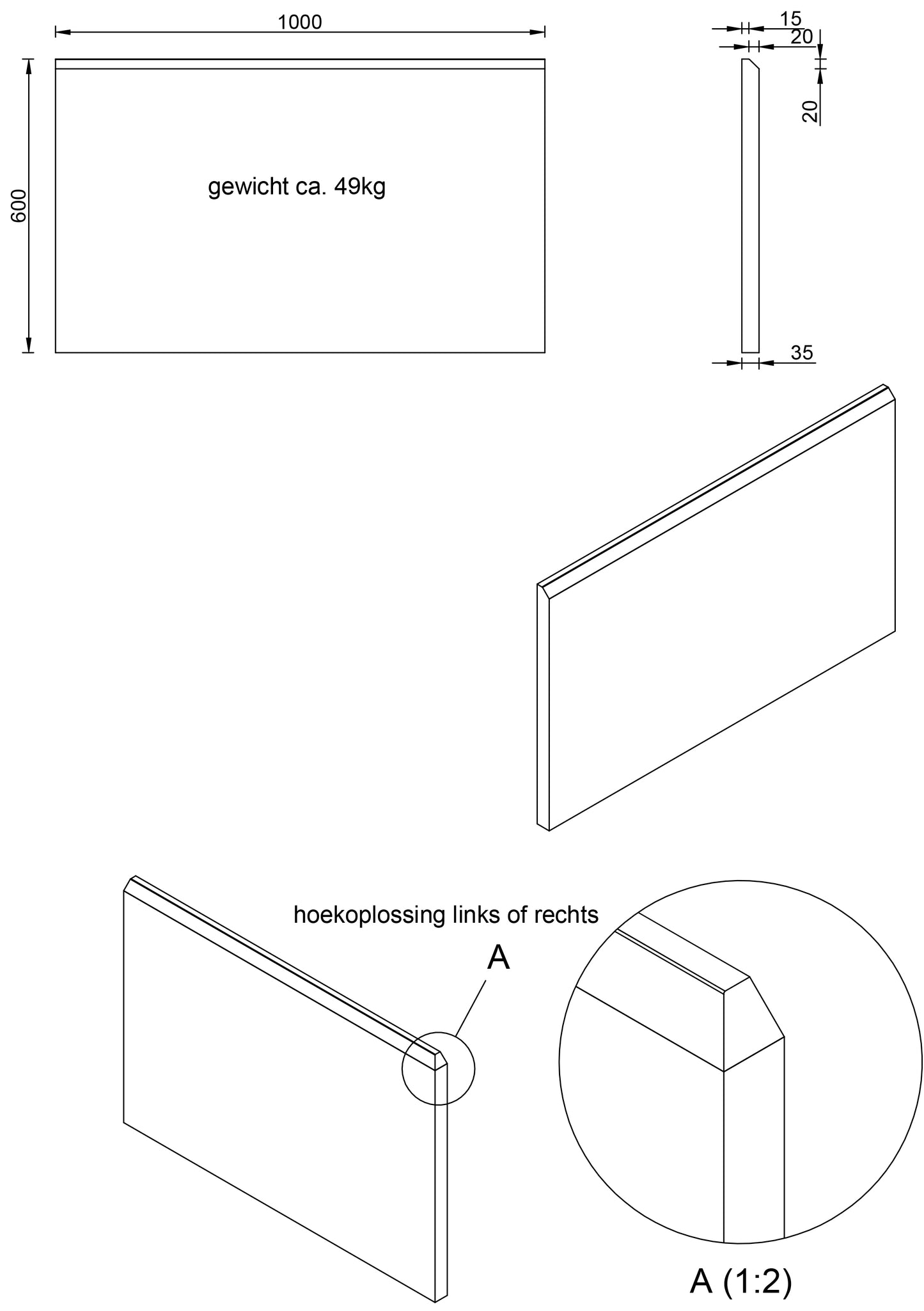 1000

600

gewicht ca. 49kg

15
20
20

35

hoekoplossing links of rechts

A

A (1:2)