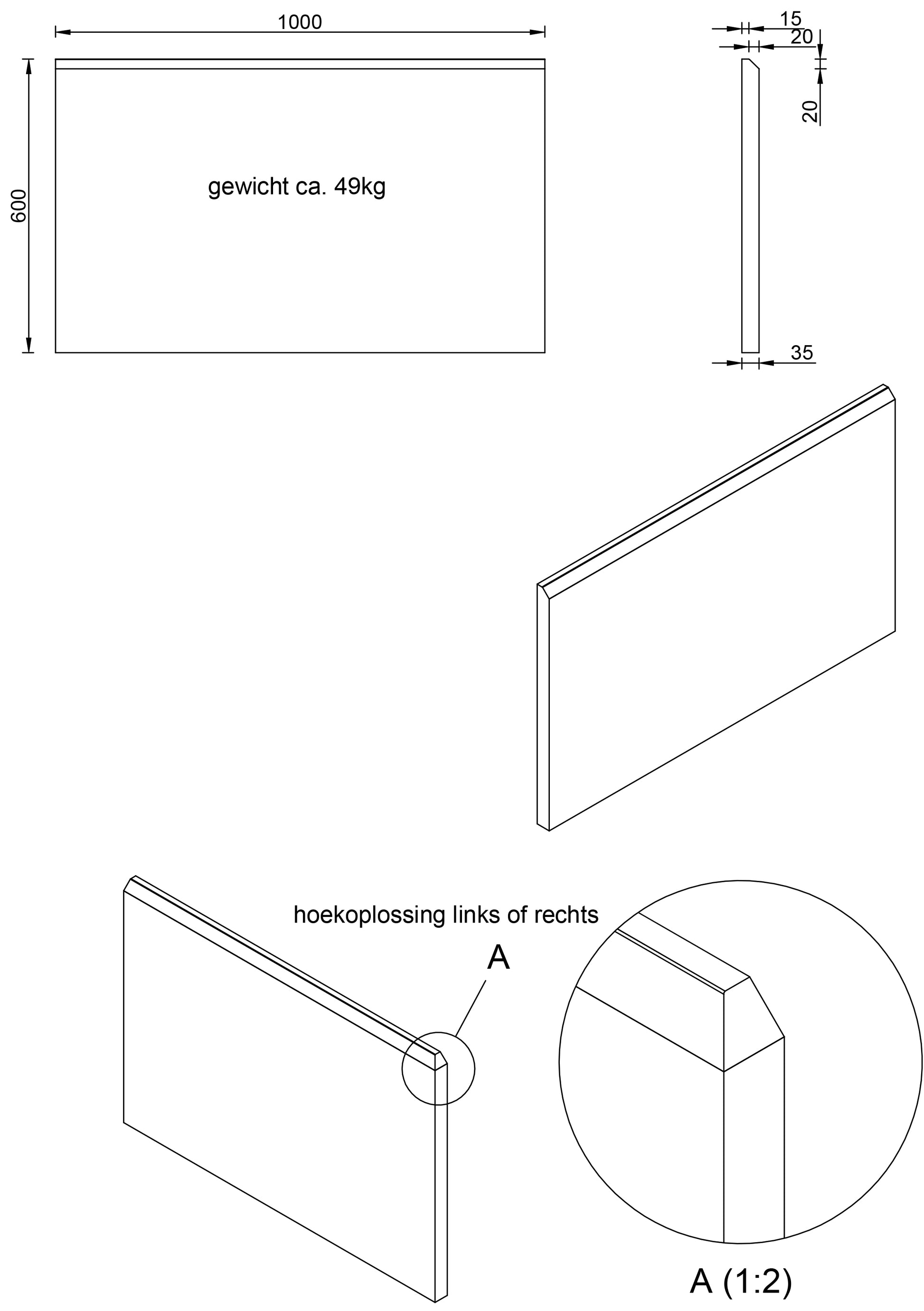 1000

600

gewicht ca. 49kg

15
20
20

35

hoekoplossing links of rechts

A

A (1:2)